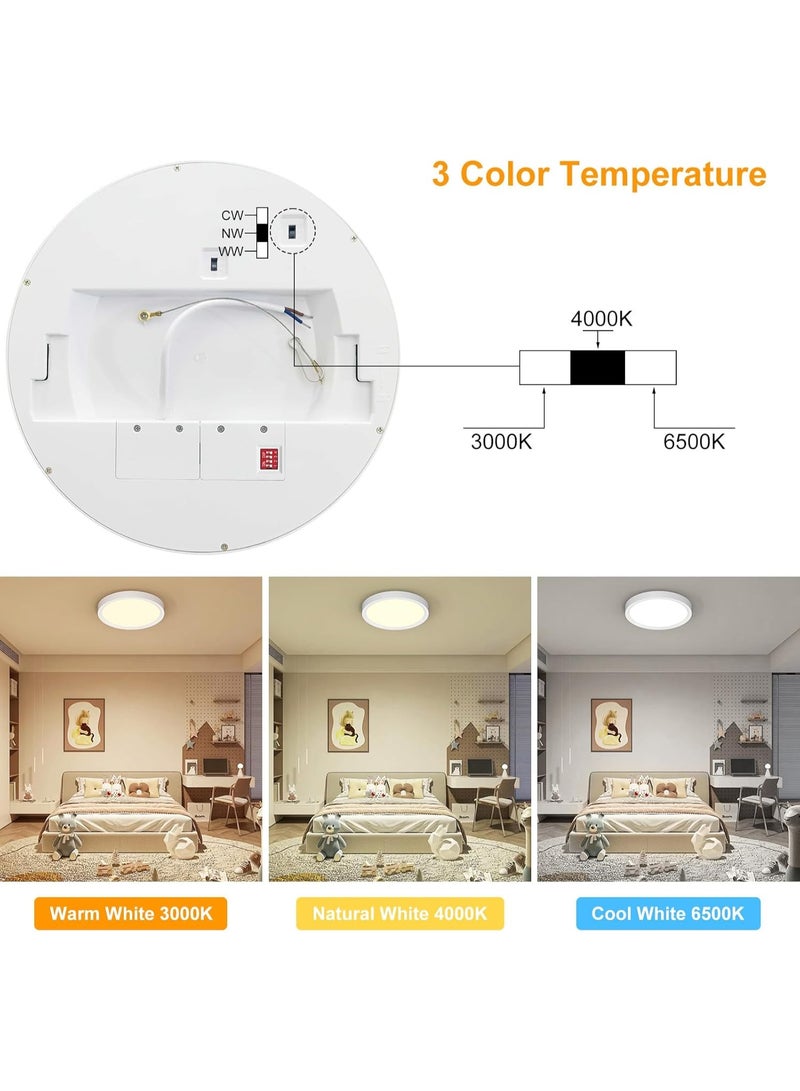 3 Color Temperature

CW
NW
WW

4000K

3000K

6500K

Warm White 3000K

Natural White 4000K

Cool White 6500K